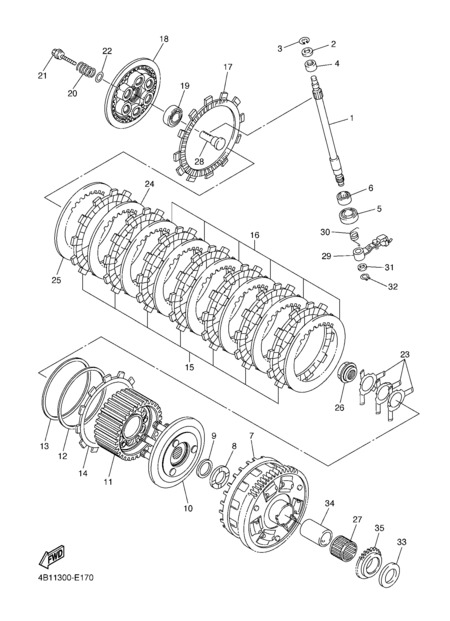 18
22
21
20
19
17
28
3
2
4
1
6
5
30
29
31
32
24
16
25
15
23
26
13
12
14
11
9
8
7
10
34
27
35
33
FWD
4B11300-E170